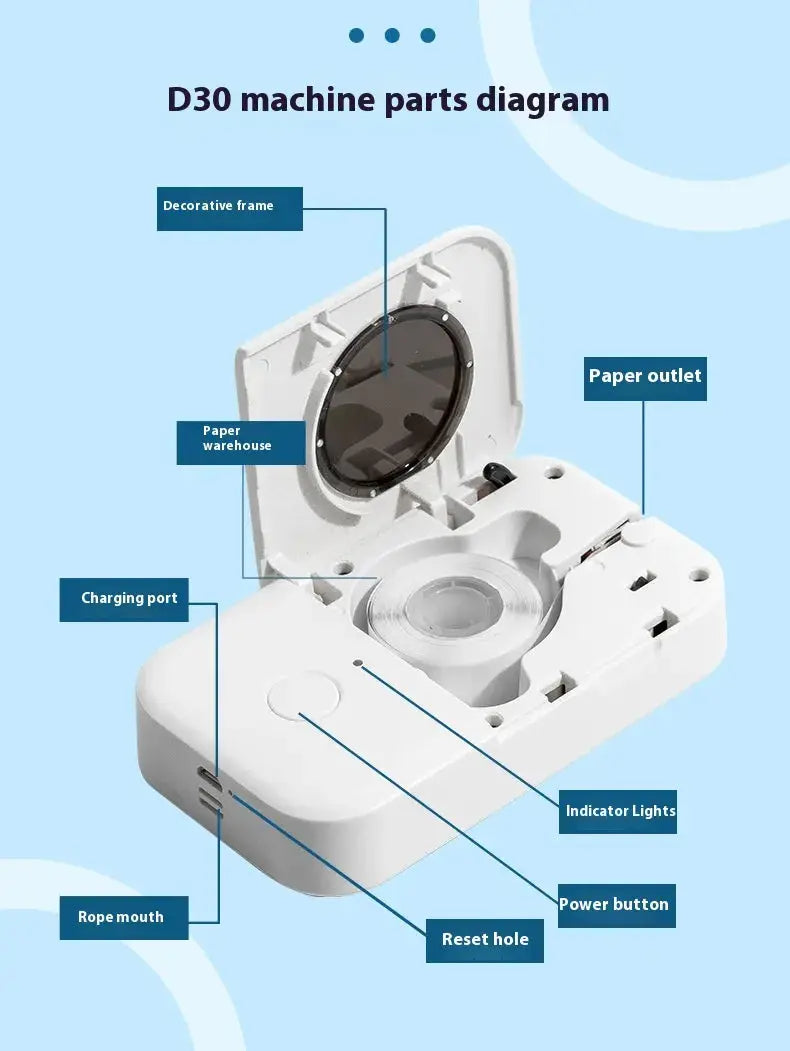 D30 machine parts diagram

Decorative frame

Paper outlet

Paper warehouse

Charging port

Indicator Lights

Power button

Rope mouth

Reset hole